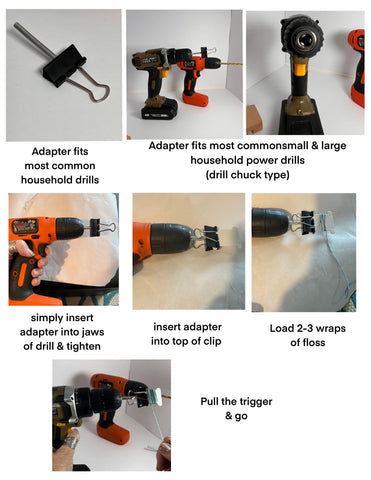 Adapter fits most common household drills

Adapter fits most commonsmall & large household power drills (drill chuck type)

simply insert adapter into jaws of drill & tighten

insert adapter into top of clip

Load 2-3 wraps of floss

Pull the trigger & go